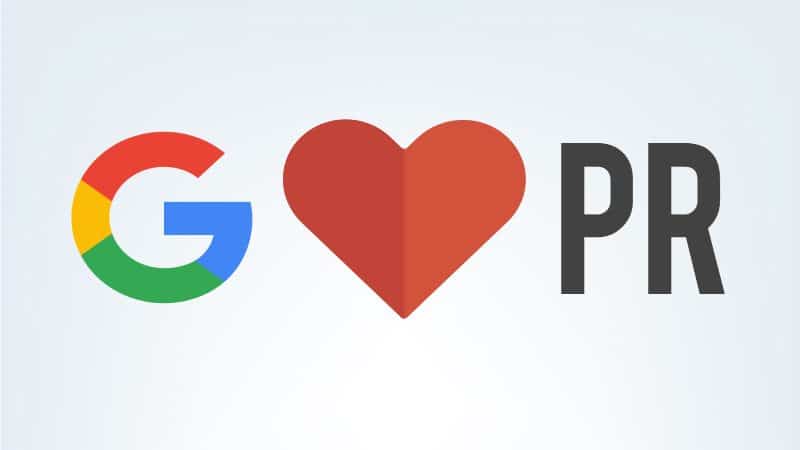 G PR