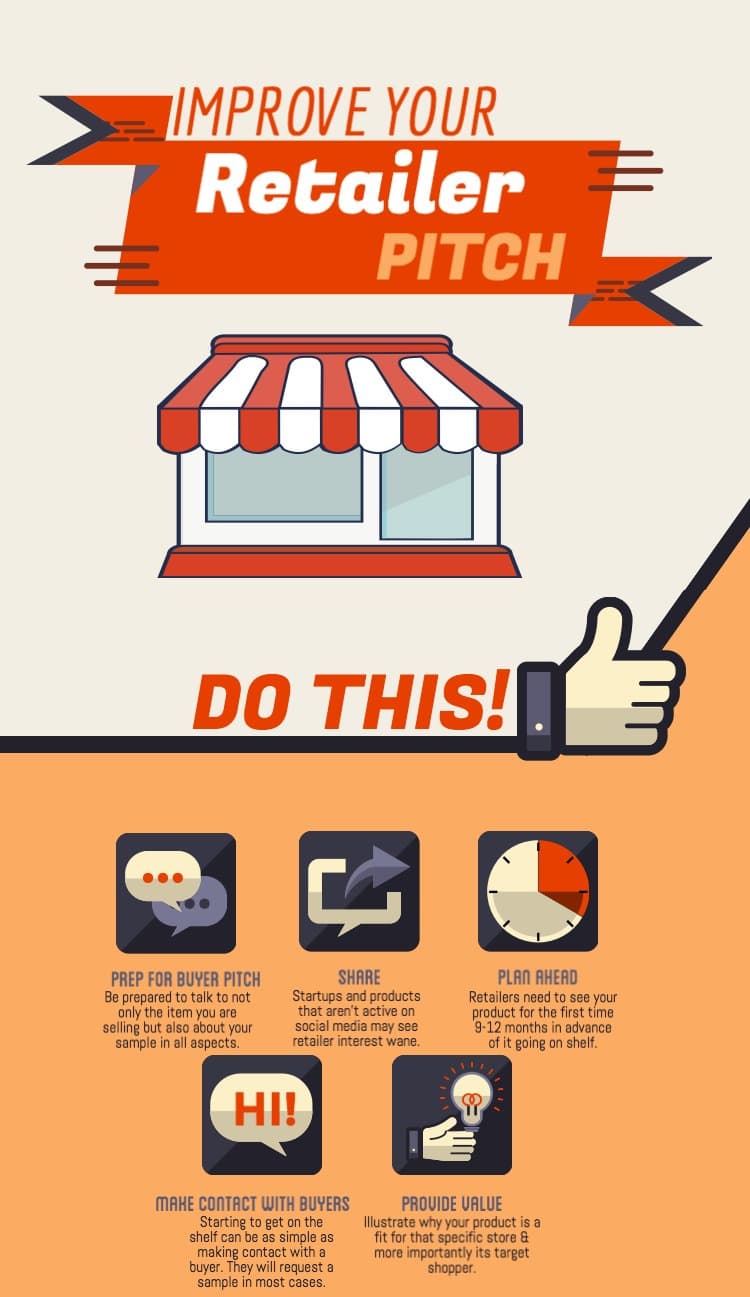 IMPROVE YOUR
Retailer
PITCH

DO THIS!

PREP FOR BUYER PITCH
Be prepared to talk to not only the item you are selling but also about your sample in all aspects.

SHARE
Startups and products that aren't active on social media may see retailer interest wane.

PLAN AHEAD
Retailers need to see your product for the first time 9-12 months in advance of it going on shelf.

HI!

MAKE CONTACT WITH BUYERS
Starting to get on the shelf can be as simple as making contact with a buyer. They will request a sample in most cases.

PROVIDE VALUE
Illustrate why your product is a fit for that specific store & more importantly its target shopper.